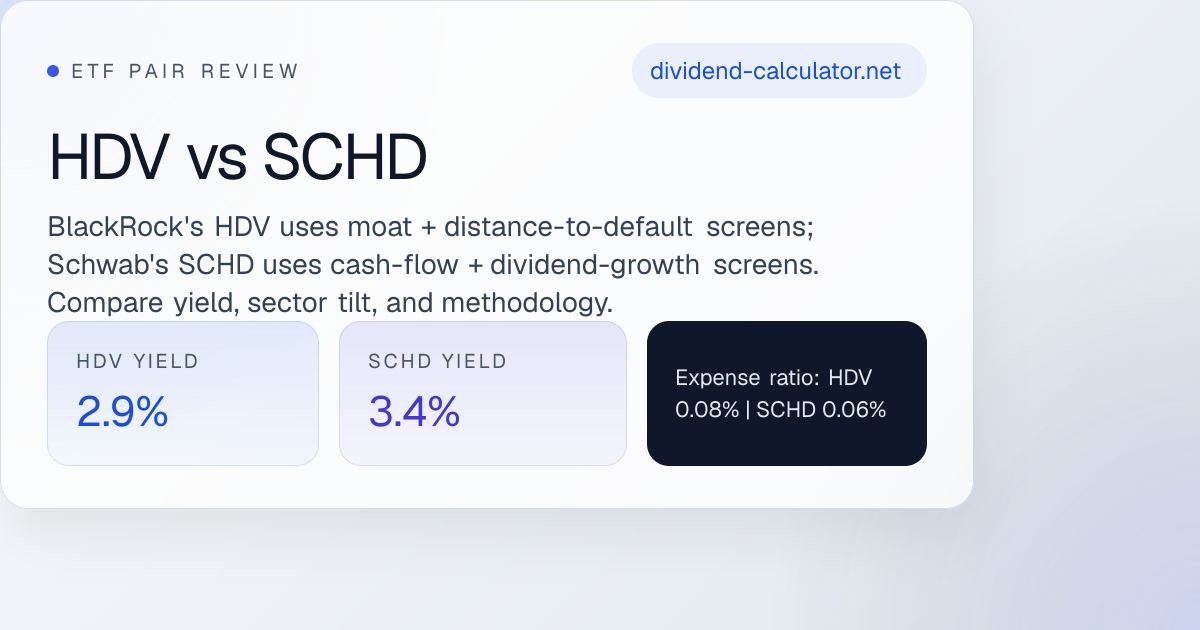 • ETF PAIR REVIEW

dividend-calculator.net

HDV vs SCHD

BlackRock's HDV uses moat + distance-to-default screens; Schwab's SCHD uses cash-flow + dividend-growth screens. Compare yield, sector tilt, and methodology.

HDV YIELD
2.9%

SCHD YIELD
3.4%

Expense ratio: HDV 0.08% | SCHD 0.06%